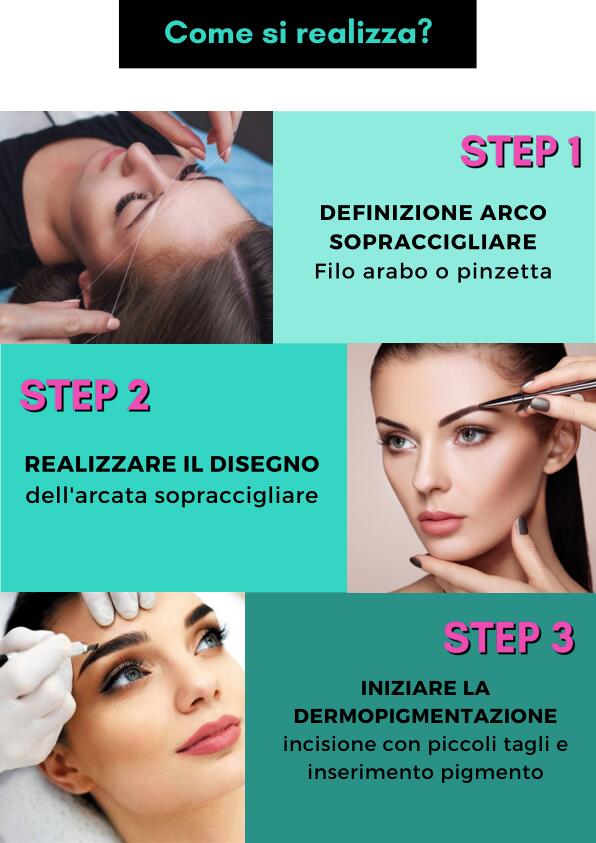 Come si realizza?

STEP 1

DEFINIZIONE ARCO SOPRACCIGLIARE
Filo arabo o pinzetta

STEP 2

REALIZZARE IL DISEGNO
dell'arcata sopraccigliare

STEP 3

INIZIARE LA DERMOPIGMENTAZIONE
incisione con piccoli tagli e inserimento pigmento